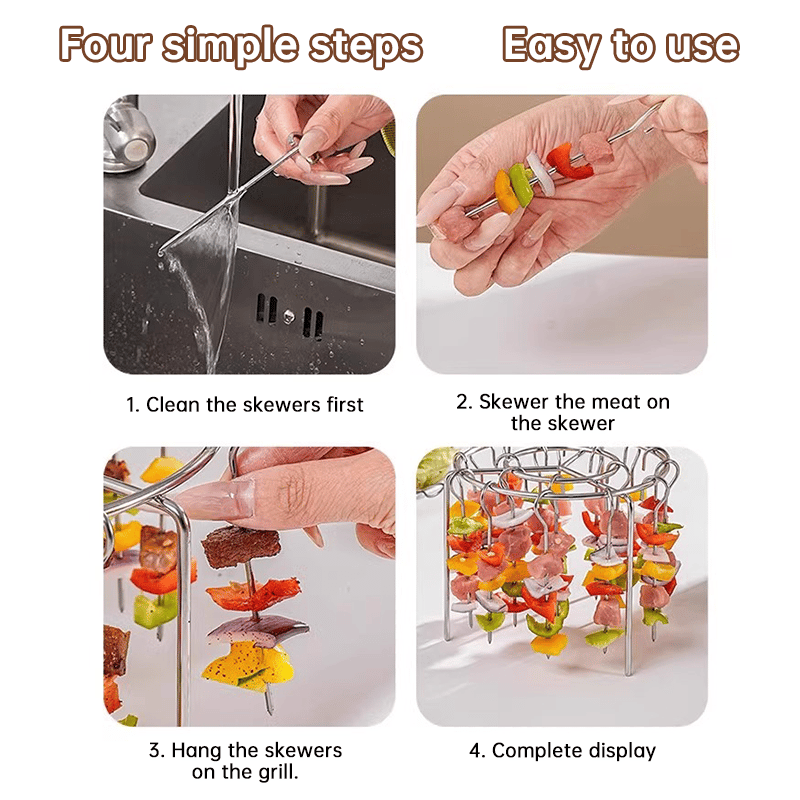 Four simple steps Easy to use

1. Clean the skewers first

2. Skewer the meat on the skewer

3. Hang the skewers on the grill.

4. Complete display