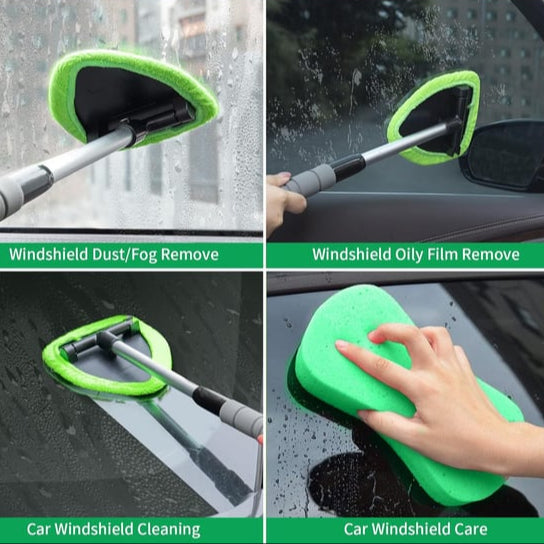 Windshield Dust/Fog Remove

Windshield Oily Film Remove

Car Windshield Cleaning

Car Windshield Care